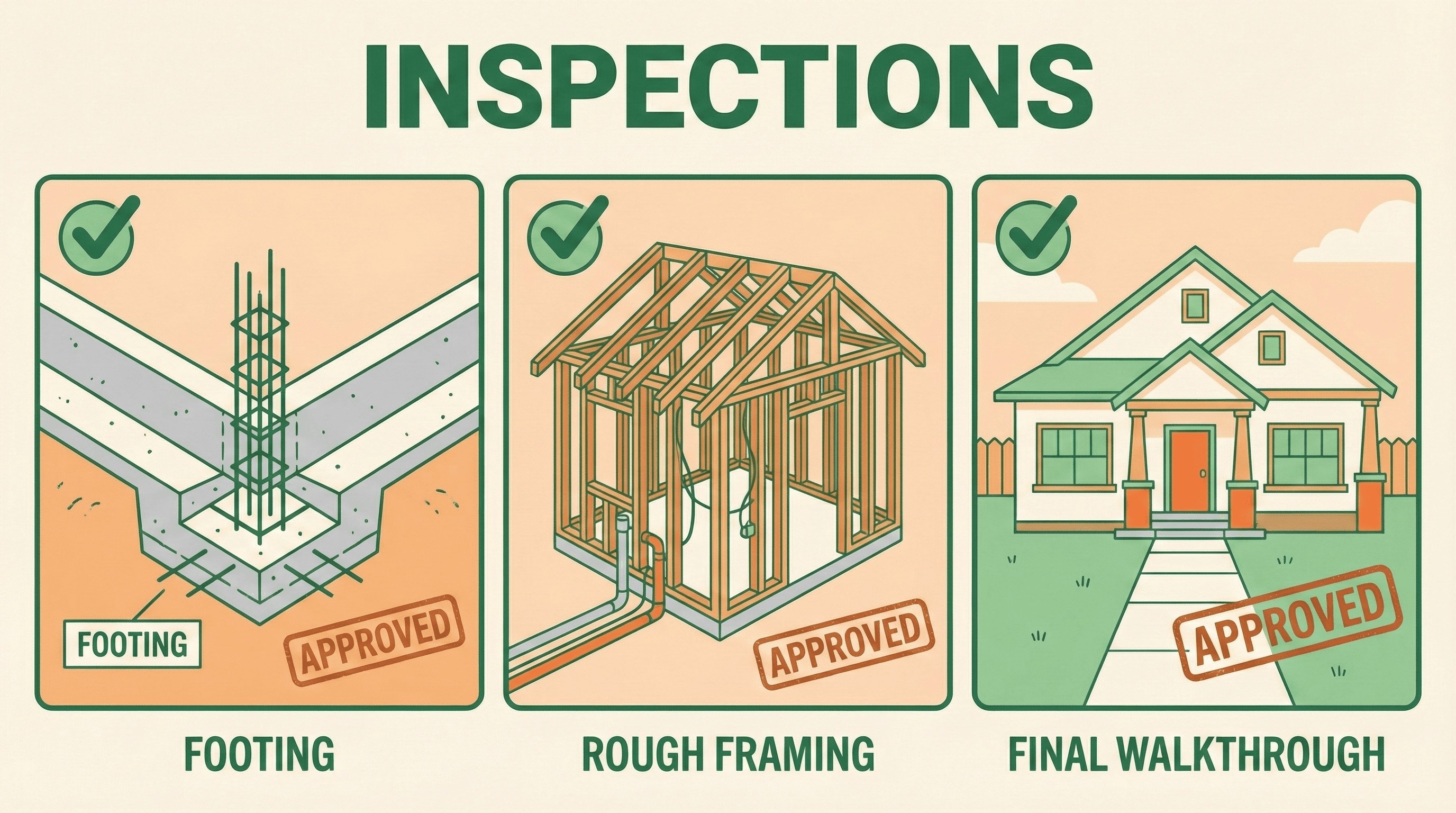 INSPECTIONS

FOOTING

APPROVED

FOOTING

APPROVED

ROUGH FRAMING

APPROVED

FINAL WALKTHROUGH